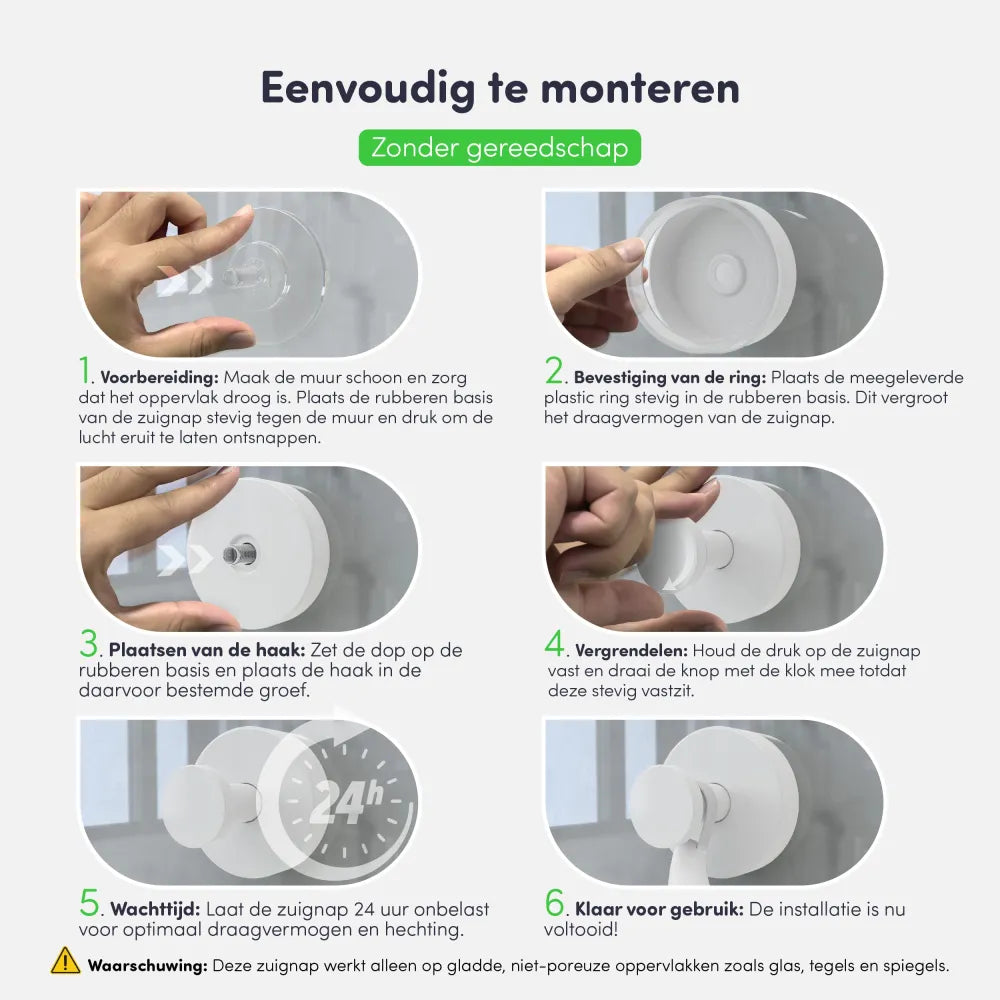 Eenvoudig te monteren

Zonder gereedschap

1. Voorbereiding: Maak de muur schoon en zorg dat het oppervlak droog is. Plaats de rubberen basis van de zuignap stevig tegen de muur en druk om de lucht eruit te laten ontsnappen.

2. Bevestiging van de ring: Plaats de meegeleverde plastic ring stevig in de rubberen basis. Dit vergroot het draagvermogen van de zuignap.

3. Plaatsen van de haak: Zet de dop op de rubberen basis en plaats de haak in de daarvoor bestemde groef.

4. Vergrendelen: Houd de druk op de zuignap vast en draai de knop met de klok mee totdat deze stevig vastzit.

24h

5. Wachttijd: Laat de zuignap 24 uur onbelast voor optimaal draagvermogen en hechting.

6. Klaar voor gebruik: De installatie is nu voltooid!

Waarschuwing: Deze zuignap werkt alleen op gladde, niet-poreuze oppervlakken zoals glas, tegels en spiegels.